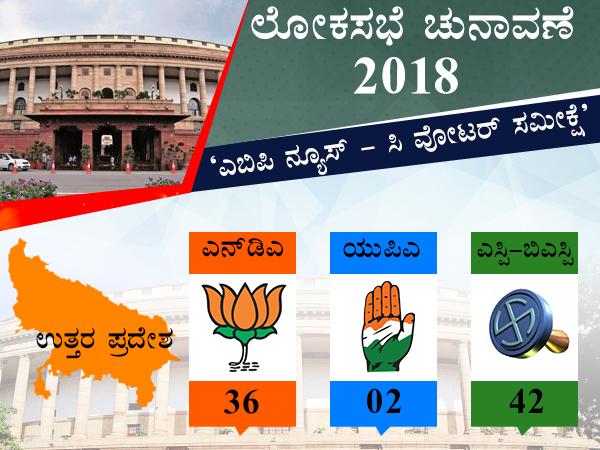 ಲೋಕಸಭೆ ಚುನಾವಣೆ
2018

'ಎಬಿಪಿ ನ್ಯೂಸ್ – ಸಿ ವೋಟರ್ ಸಮೀಕ್ಷೆ'

ಉತ್ತರ ಪ್ರದೇಶ

ಎನ್‌ಡಿಎ
36

ಯುಪಿಎ
02

ಎಸ್ಪಿ–ಬಿಎಸ್ಪಿ
42