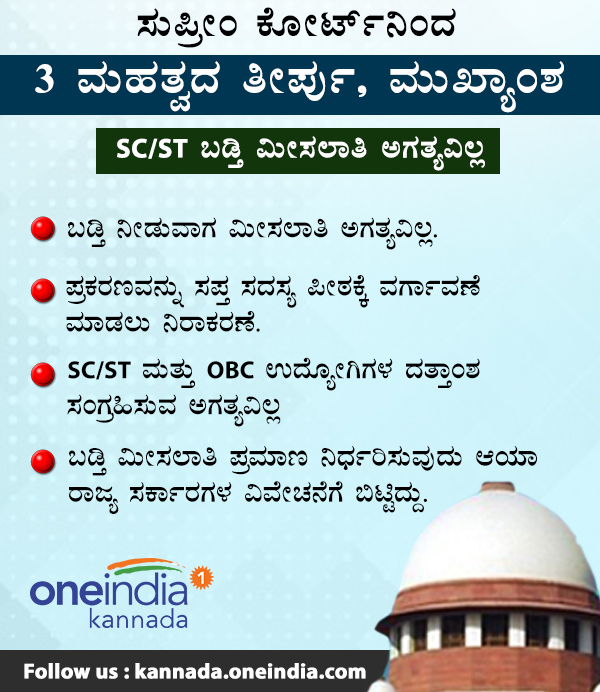 ಸುಪ್ರೀಂ ಕೋರ್ಟ್‌ನಿಂದ

3 ಮಹತ್ವದ ತೀರ್ಪು, ಮುಖ್ಯಾಂಶ

SC/ST ಬಡ್ತಿ ಮೀಸಲಾತಿ ಅಗತ್ಯವಿಲ್ಲ

ಬಡ್ತಿ ನೀಡುವಾಗ ಮೀಸಲಾತಿ ಅಗತ್ಯವಿಲ್ಲ.

ಪ್ರಕರಣವನ್ನು ಸಪ್ತ ಸದಸ್ಯ ಪೀಠಕ್ಕೆ ವರ್ಗಾವಣೆ ಮಾಡಲು ನಿರಾಕರಣೆ.

SC/ST ಮತ್ತು OBC ಉದ್ಯೋಗಿಗಳ ದತ್ತಾಂಶ ಸಂಗ್ರಹಿಸುವ ಅಗತ್ಯವಿಲ್ಲ

ಬಡ್ತಿ ಮೀಸಲಾತಿ ಪ್ರಮಾಣ ನಿರ್ಧರಿಸುವುದು ಆಯಾ ರಾಜ್ಯ ಸರ್ಕಾರಗಳ ವಿವೇಚನೆಗೆ ಬಿಟ್ಟಿದ್ದು.

oneindia 1
kannada

Follow us : kannada.oneindia.com